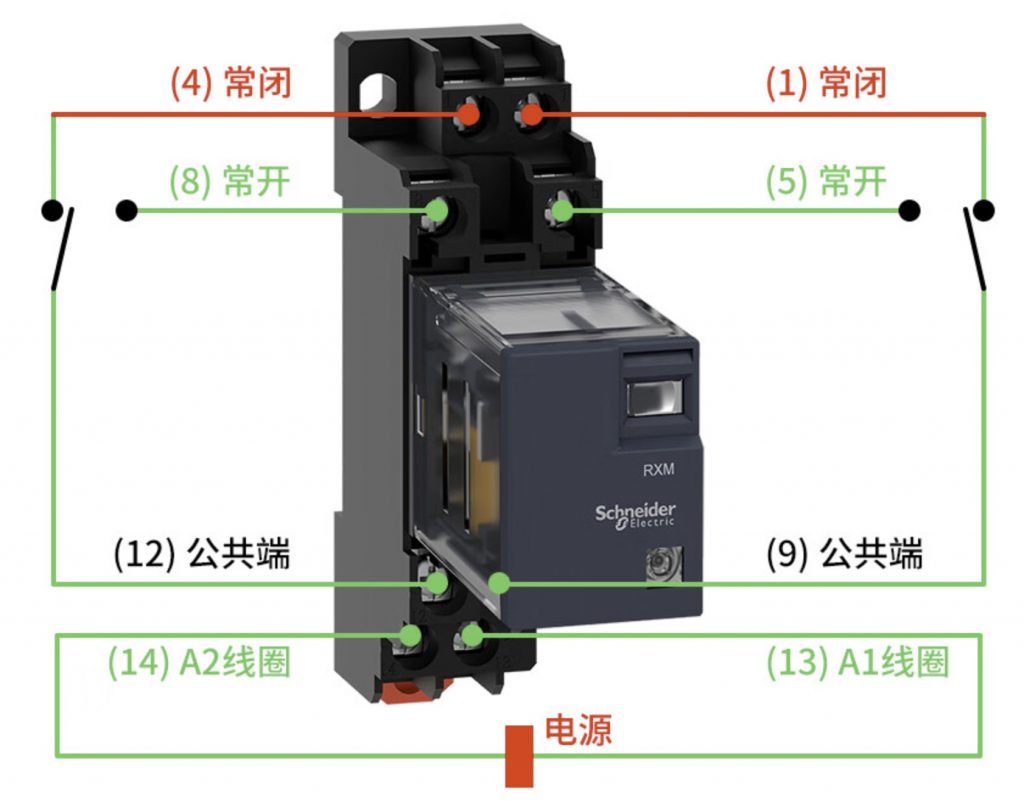 (4) 常闭
(1) 常闭
(8) 常开
(5) 常开
RXM
Schneider Electric
(12) 公共端
(9) 公共端
(14) A2线圈
(13) A1线圈
电源